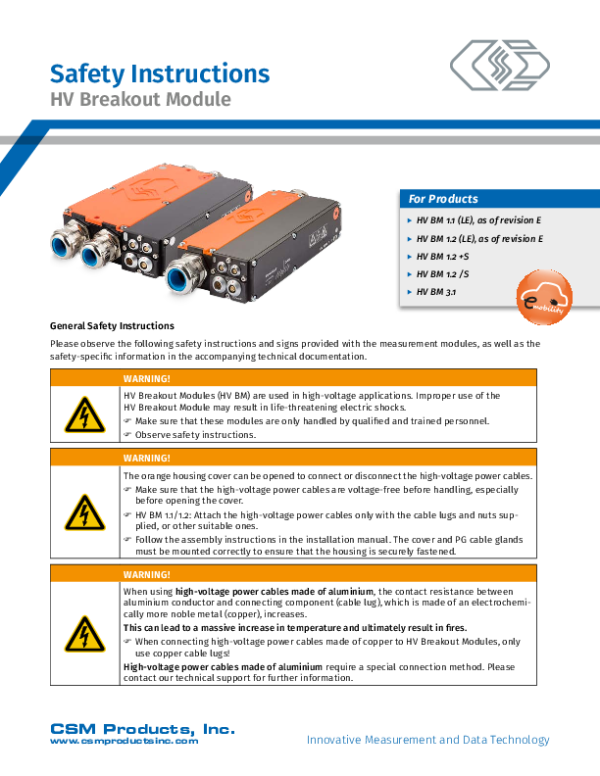 Safety Instructions
HV Breakout Module

For Products
▸ HV BM 1.1 (LE), as of revision E
▸ HV BM 1.2 (LE), as of revision E
▸ HV BM 1.2 +S
▸ HV BM 1.2 /S
▸ HV BM 3.1

e mobility

General Safety Instructions

Please observe the following safety instructions and signs provided with the measurement modules, as well as the safety-specific information in the accompanying technical documentation.

WARNING!

HV Breakout Modules (HV BM) are used in high-voltage applications. Improper use of the HV Breakout Module may result in life-threatening electric shocks.
☞ Make sure that these modules are only handled by qualified and trained personnel.
☞ Observe safety instructions.

WARNING!

The orange housing cover can be opened to connect or disconnect the high-voltage power cables.
☞ Make sure that the high-voltage power cables are voltage-free before handling, especially before opening the cover.
☞ HV BM 1.1/1.2: Attach the high-voltage power cables only with the cable lugs and nuts supplied, or other suitable ones.
☞ Follow the assembly instructions in the installation manual. The cover and PG cable glands must be mounted correctly to ensure that the housing is securely fastened.

WARNING!

When using high-voltage power cables made of aluminium, the contact resistance between aluminium conductor and connecting component (cable lug), which is made of an electrochemically more noble metal (copper), increases.
This can lead to a massive increase in temperature and ultimately result in fires.
☞ When connecting high-voltage power cables made of copper to HV Breakout Modules, only use copper cable lugs!
High-voltage power cables made of aluminium require a special connection method. Please contact our technical support for further information.

CSM Products, Inc.
www.csmproductsinc.com

Innovative Measurement and Data Technology